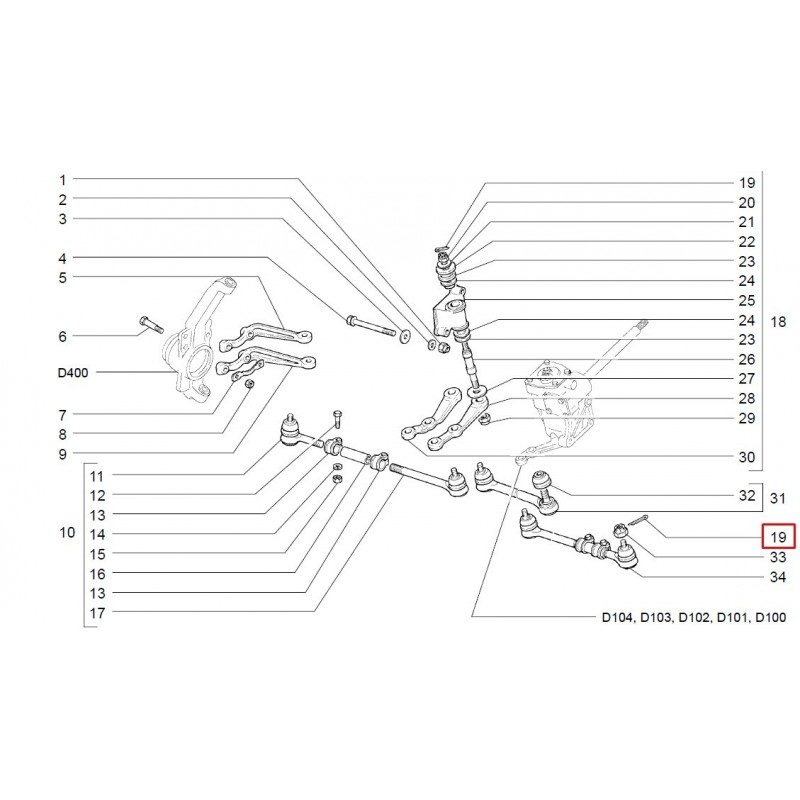 1
2
3
4
5
6
D400
7
8
9
10
11
12
13
14
15
16
13
17

19
20
21
22
23
24
25
24
23
26
27
28
29
30
18
32
31
19
33
34
D104, D103, D102, D101, D100