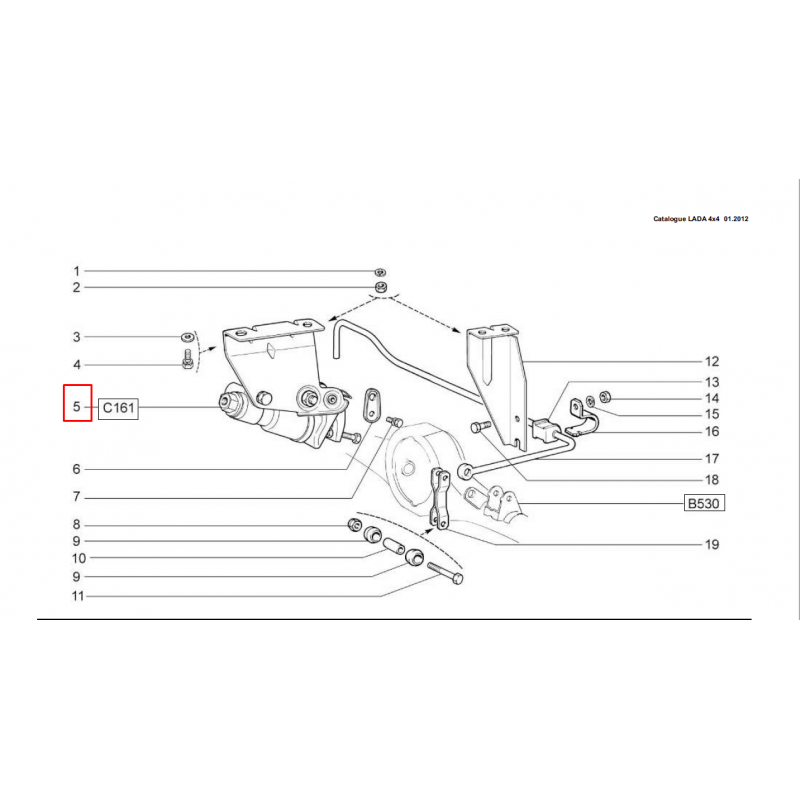 Catalogue LADA 4x4 01.2012

1
2
3
4
5 C161
6
7
8
9
10
9
11

12
13
14
15
16
17
18
B530
19