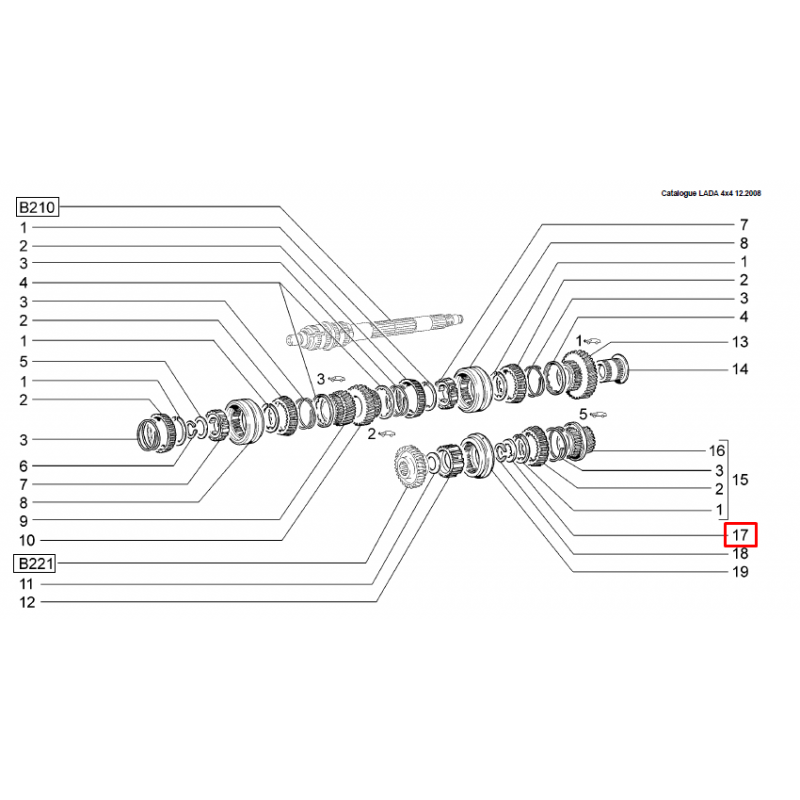 Catalogue LADA 4x4 12.2008

B210
1
2
3
4
3
2
1
5
1
2
3
6
7
8
9
10
B221
11
12

3
2
1
5

7
8
1
2
3
4
13
14
16
3
2
1
15
17
18
19