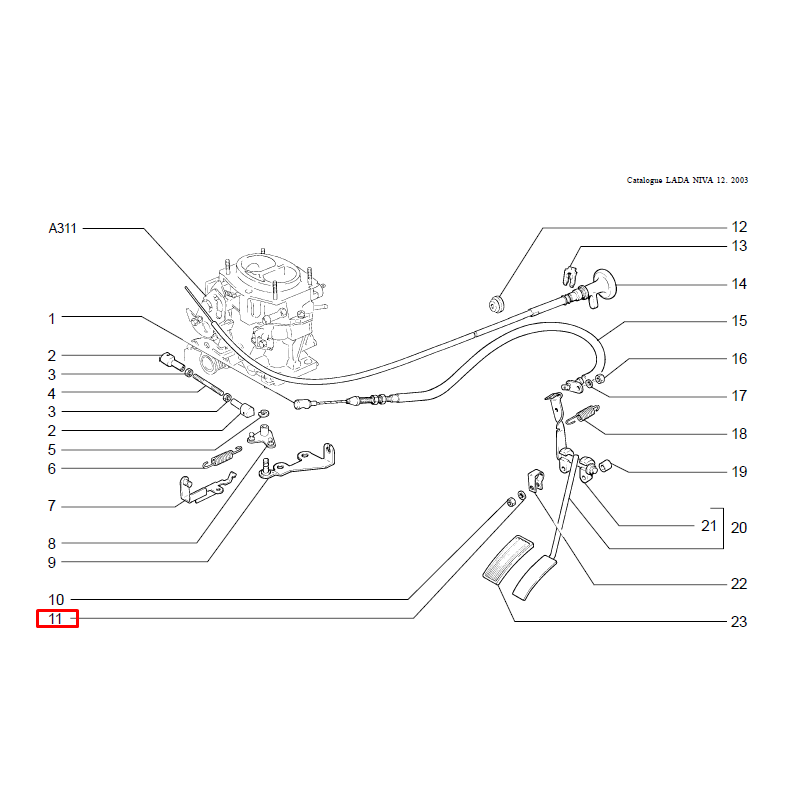 Catalogue LADA NIVA 12. 2003

A311
1
2
3
4
3
2
5
6
7
8
9
10
11

12
13
14
15
16
17
18
19
21
20
22
23