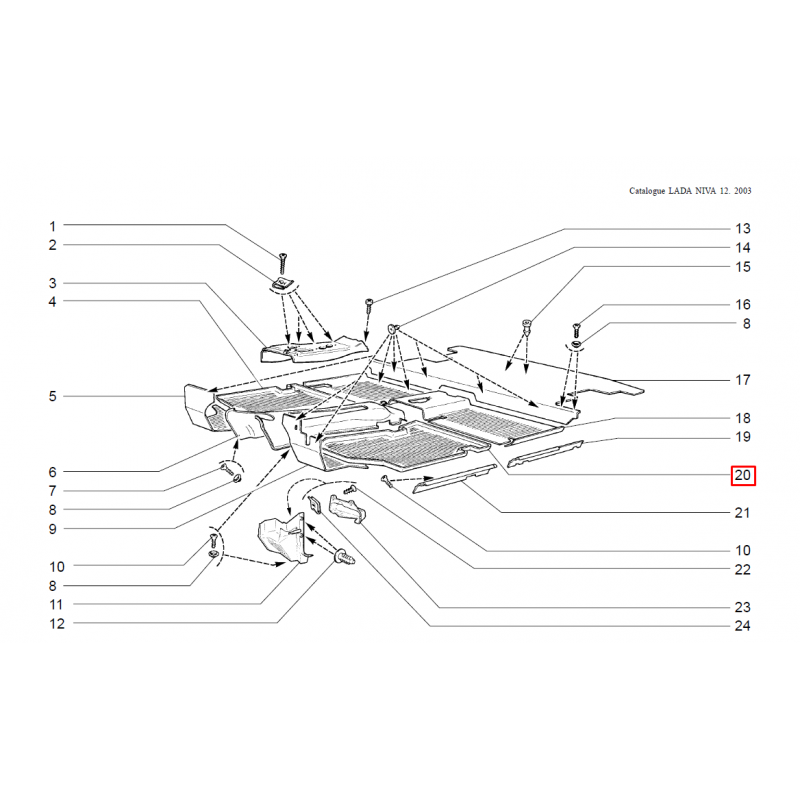 Catalogue LADA NIVA 12. 2003

1
2
3
4
5
6
7
8
9
10
8
11
12

13
14
15
16
8
17
18
19
20
21
10
22
23
24