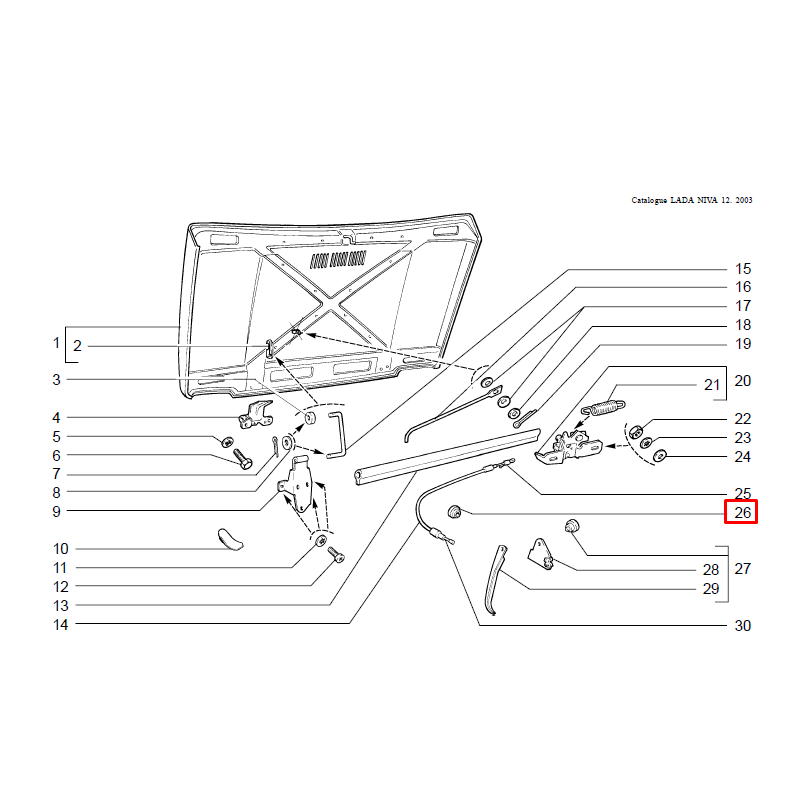 Catalogue LADA NIVA 12. 2003

1
2
3
4
5
6
7
8
9
10
11
12
13
14

15
16
17
18
19
20
21
22
23
24
25
26
27
28
29
30