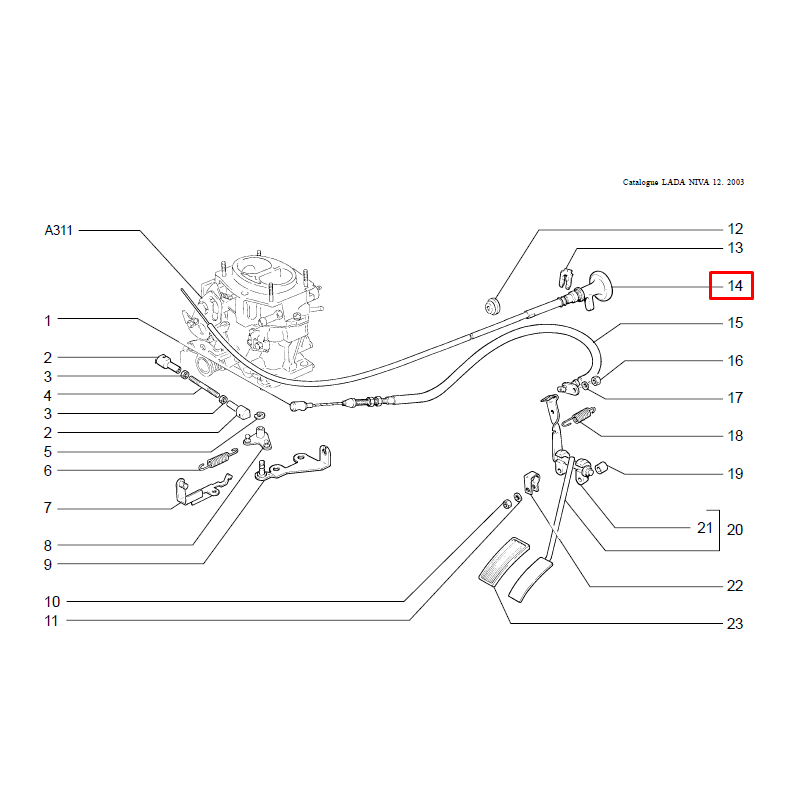 Catalogue LADA NIVA 12. 2003

A311
1
2
3
4
3
2
5
6
7
8
9
10
11

12
13
14
15
16
17
18
19
21
20
22
23