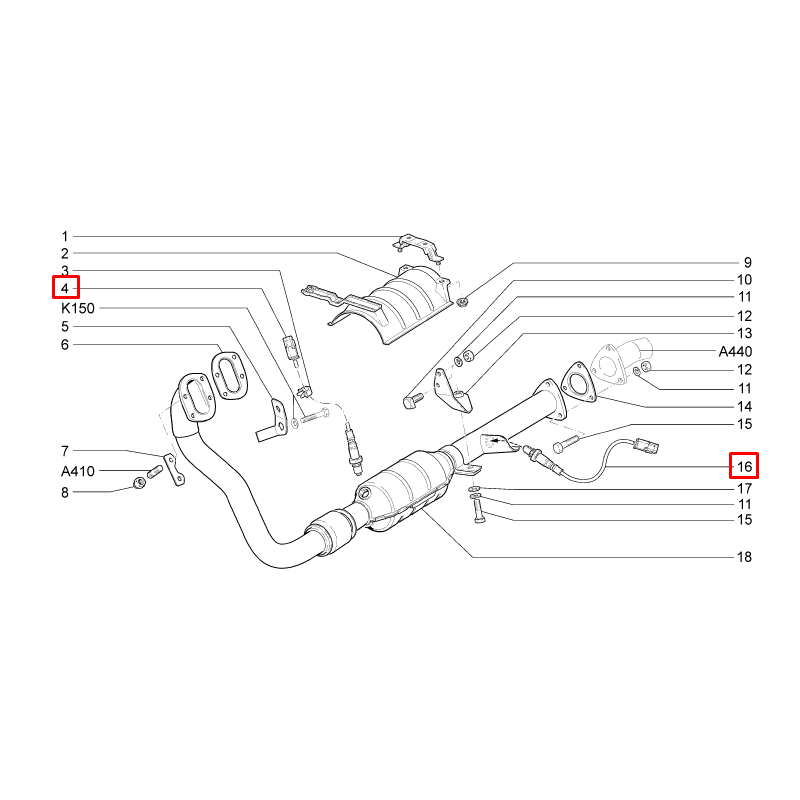 1
2
3
4
K150
5
6
7
A410
8

9
10
11
12
13
A440
12
11
14
15
16
17
11
15
18