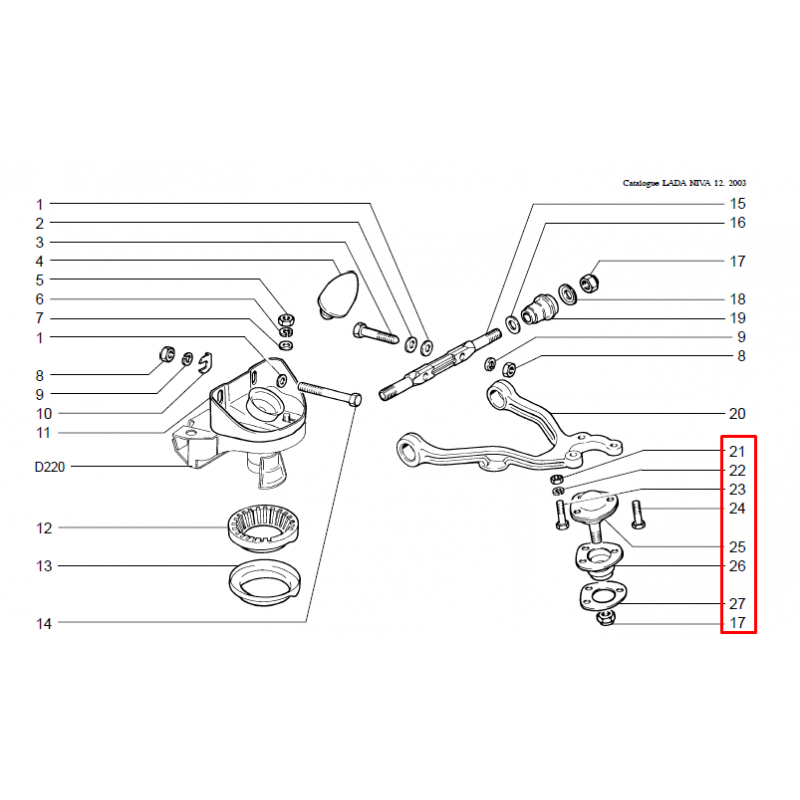 Catalogue LADA NIVA 12. 2003

1
2
3
4
5
6
7
1
8
9
10
11
D220
12
13
14

15
16
17
18
19
9
8
20
21
22
23
24
25
26
27
17