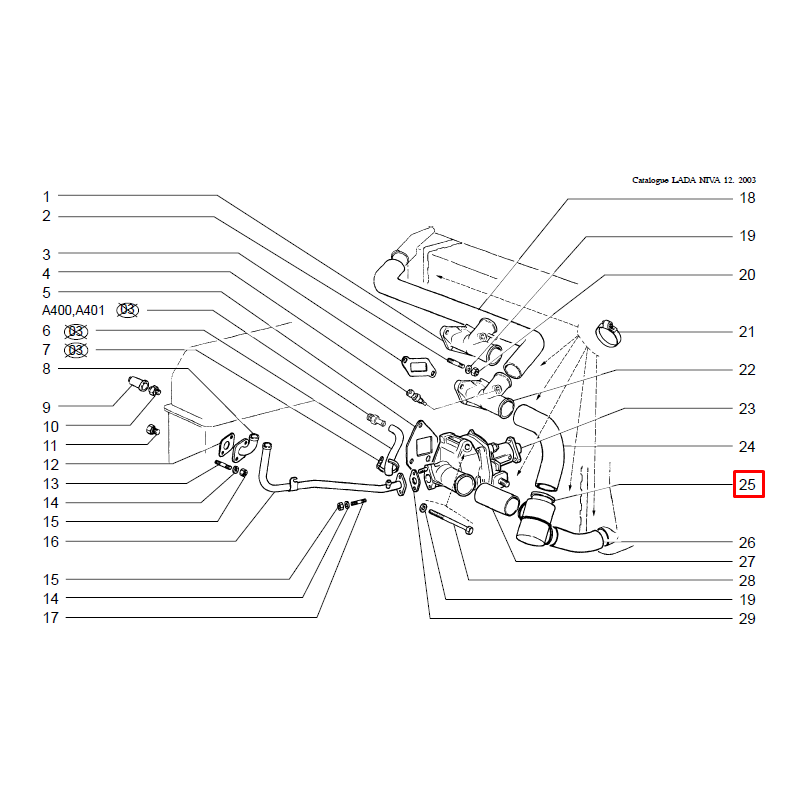 Catalogue LADA NIVA 12. 2003

1
2
3
4
5
A400,A401 03
6 03
7 03
8
9
10
11
12
13
14
15
16
15
14
17

18
19
20
21
22
23
24
25
26
27
28
19
29