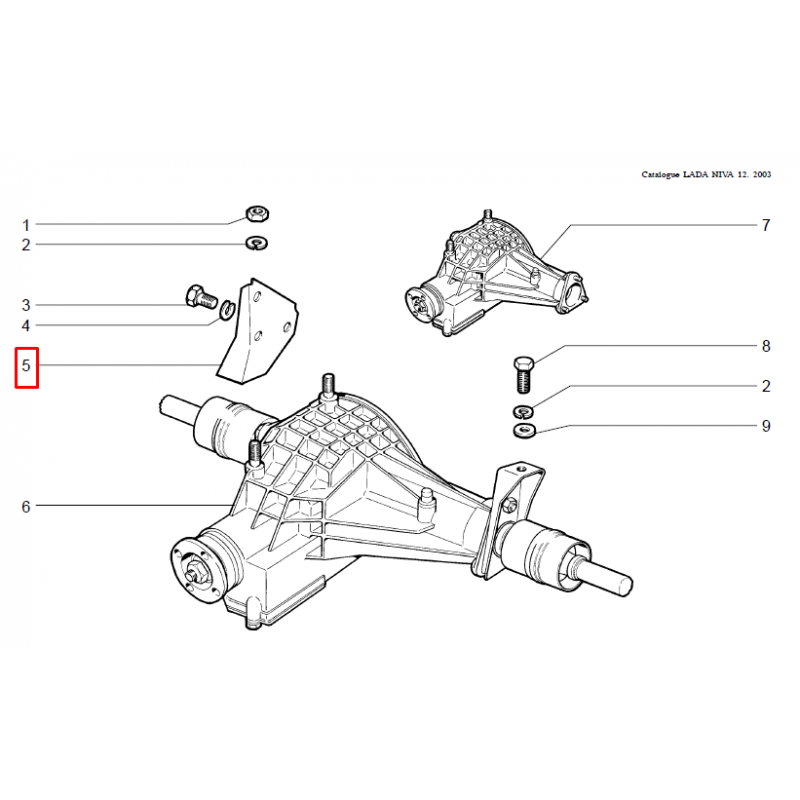 Catalogue LADA NIVA 12. 2003

1
2
3
4
5
6
7
8
2
9