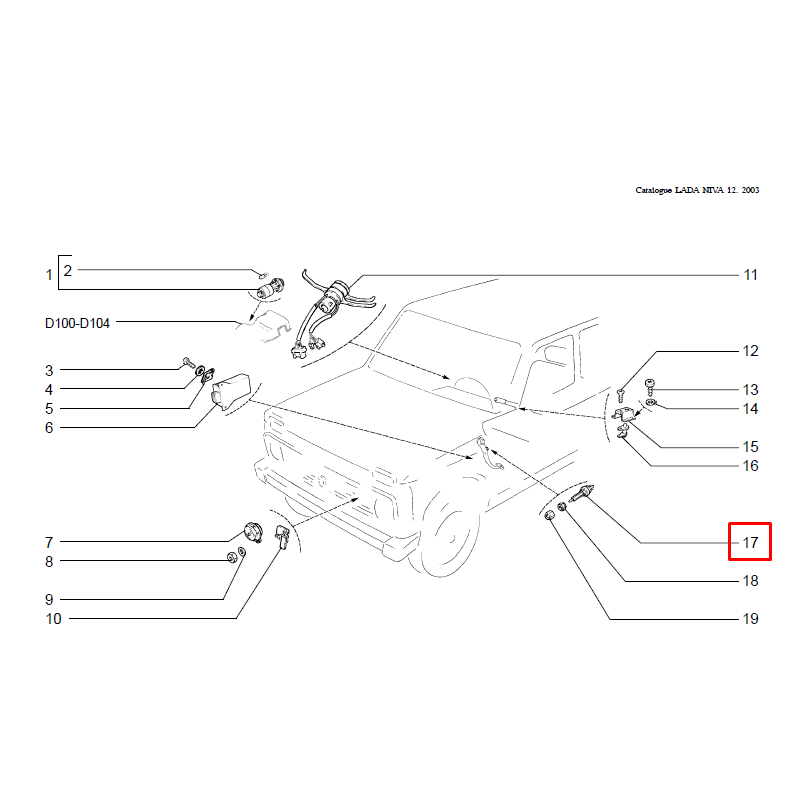 Catalogue LADA NIVA 12. 2003

1
2
D100-D104
3
4
5
6
7
8
9
10
11
12
13
14
15
16
17
18
19