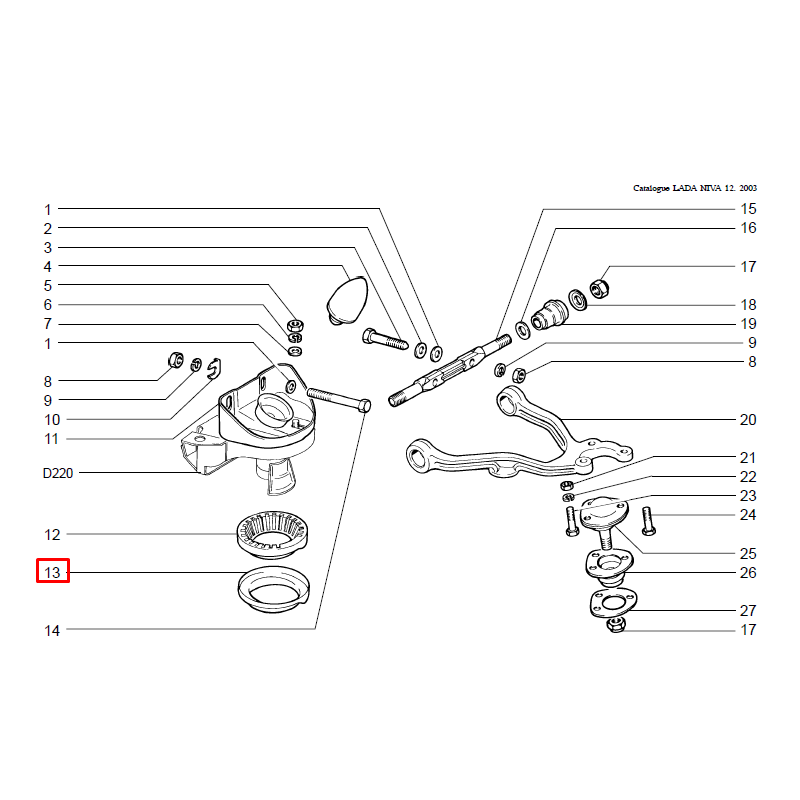 Catalogue LADA NIVA 12. 2003

1
2
3
4
5
6
7
1
8
9
10
11
D220
12
13
14

15
16
17
18
19
9
8
20
21
22
23
24
25
26
27
17