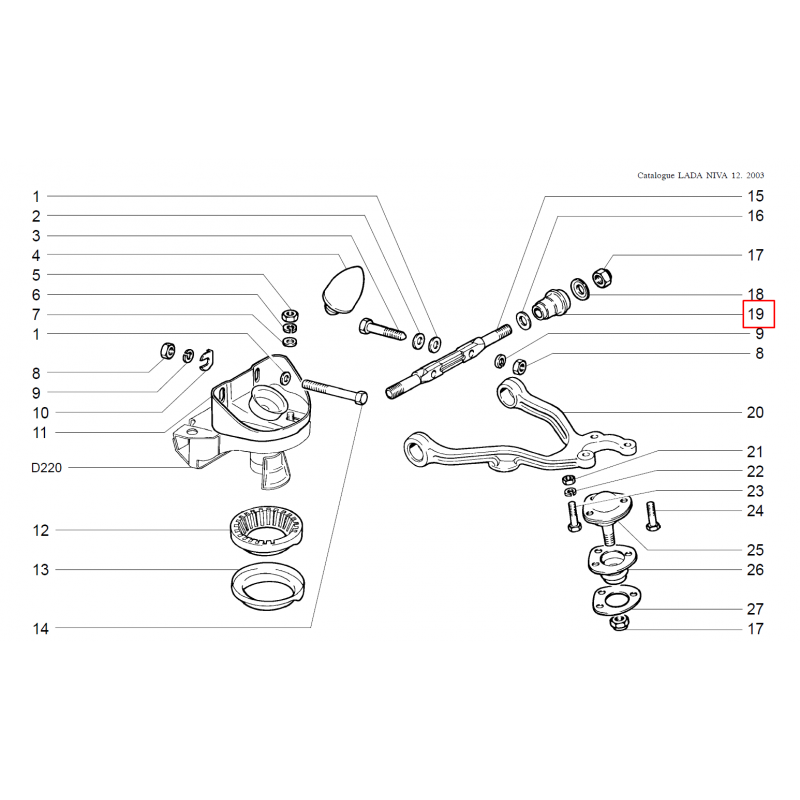 Catalogue LADA NIVA 12. 2003

1
2
3
4
5
6
7
1
8
9
10
11
D220
12
13
14

15
16
17
18
19
9
8
20
21
22
23
24
25
26
27
17