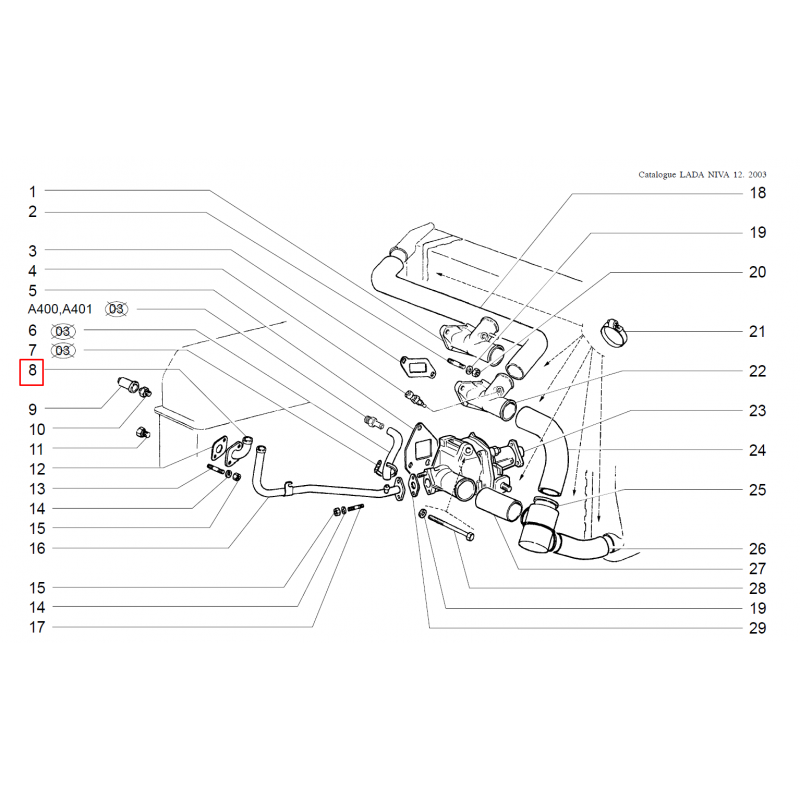 Catalogue LADA NIVA 12. 2003

1
2
3
4
5
A400,A401 03
6 03
7 03
8
9
10
11
12
13
14
15
16
15
14
17

18
19
20
21
22
23
24
25
26
27
28
19
29