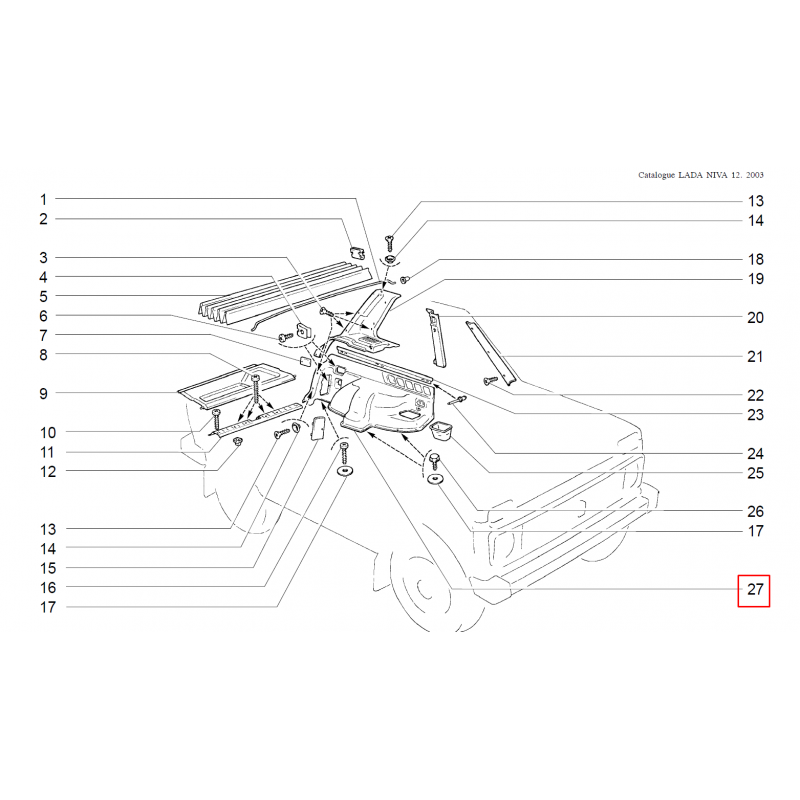 Catalogue LADA NIVA 12. 2003

1
2
3
4
5
6
7
8
9
10
11
12
13
14
15
16
17

13
14
18
19
20
21
22
23
24
25
26
17
27