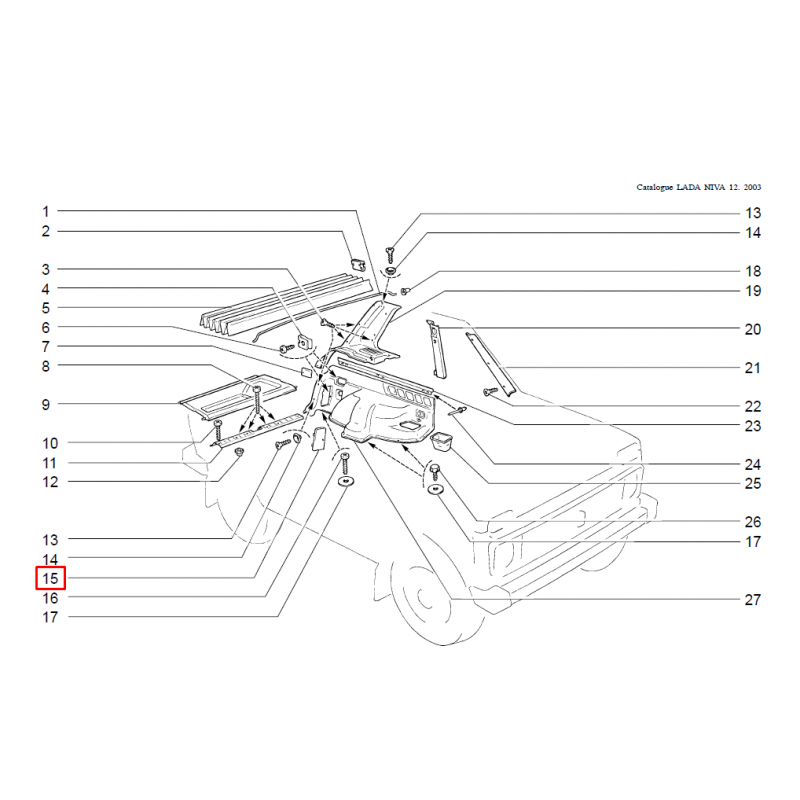 Catalogue LADA NIVA 12. 2003

1
2
3
4
5
6
7
8
9
10
11
12
13
14
15
16
17

13
14
18
19
20
21
22
23
24
25
26
17
27