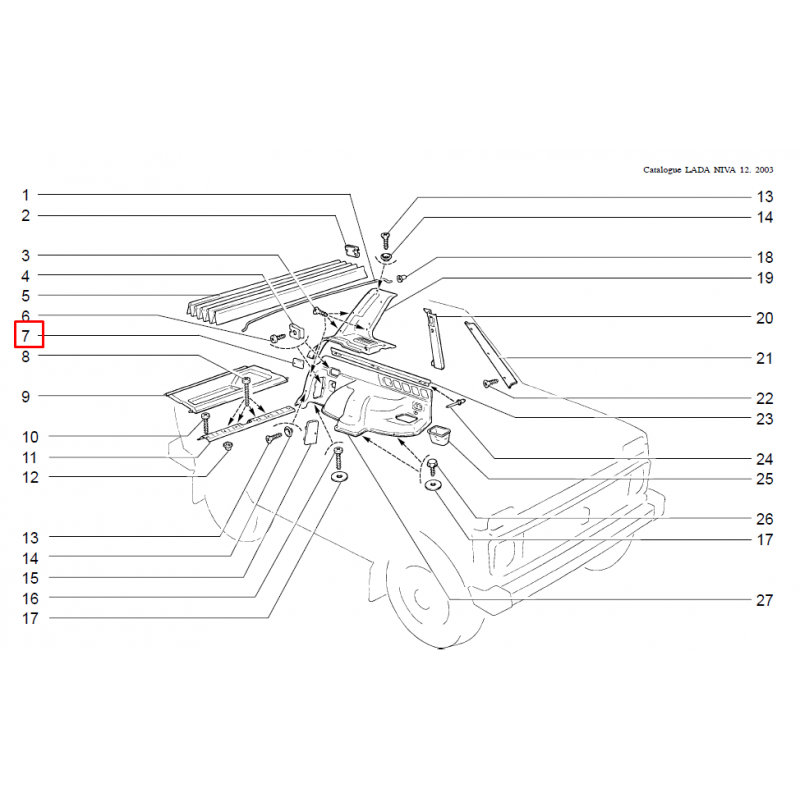 Catalogue LADA NIVA 12. 2003

1
2
3
4
5
6
7
8
9
10
11
12
13
14
15
16
17

13
14
18
19
20
21
22
23
24
25
26
17
27