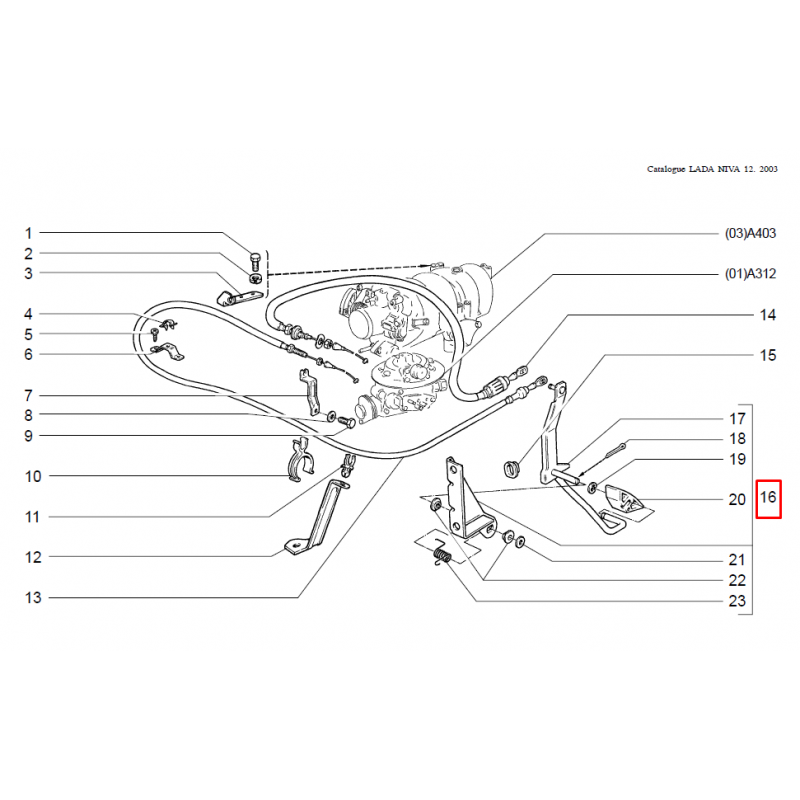 Catalogue LADA NIVA 12. 2003

1
2
3
4
5
6
7
8
9
10
11
12
13

(03)A403
(01)A312
14
15
17
18
19
20
16
21
22
23