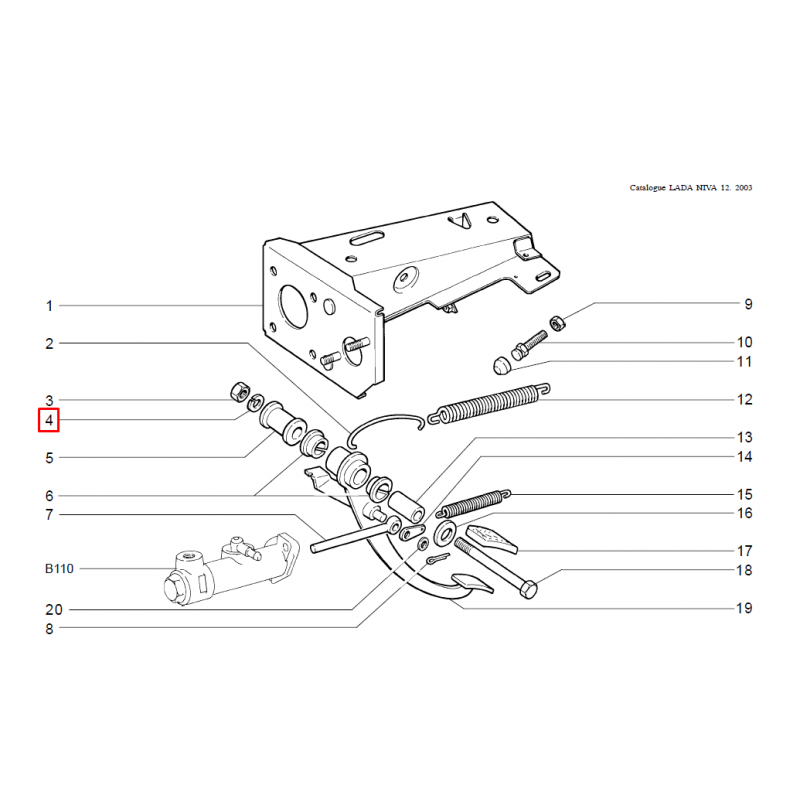 Catalogue LADA NIVA 12. 2003

1
2
3
4
5
6
7
B110
20
8

9
10
11
12
13
14
15
16
17
18
19