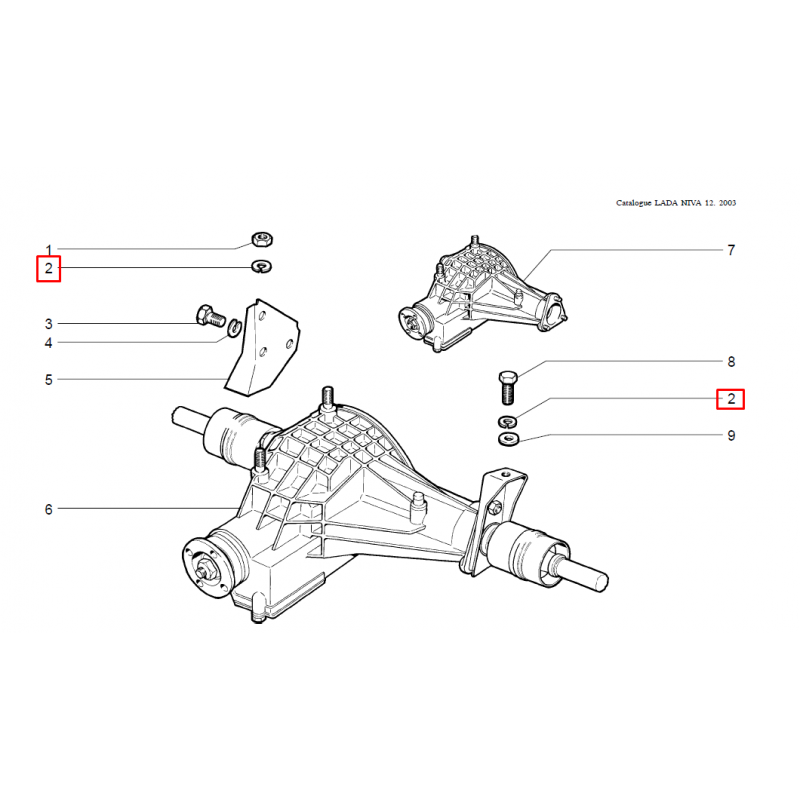 Catalogue LADA NIVA 12. 2003

1
2
3
4
5
6
7
8
2
9