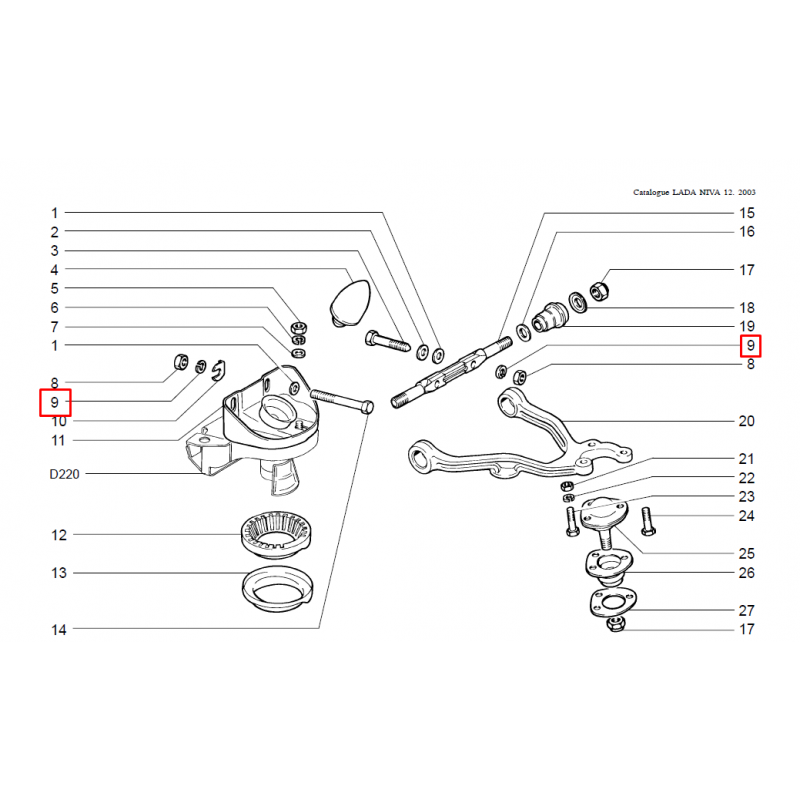 Catalogue LADA NIVA 12. 2003

1
2
3
4
5
6
7
1
8
9
10
11
D220
12
13
14

15
16
17
18
19
9
8
20
21
22
23
24
25
26
27
17