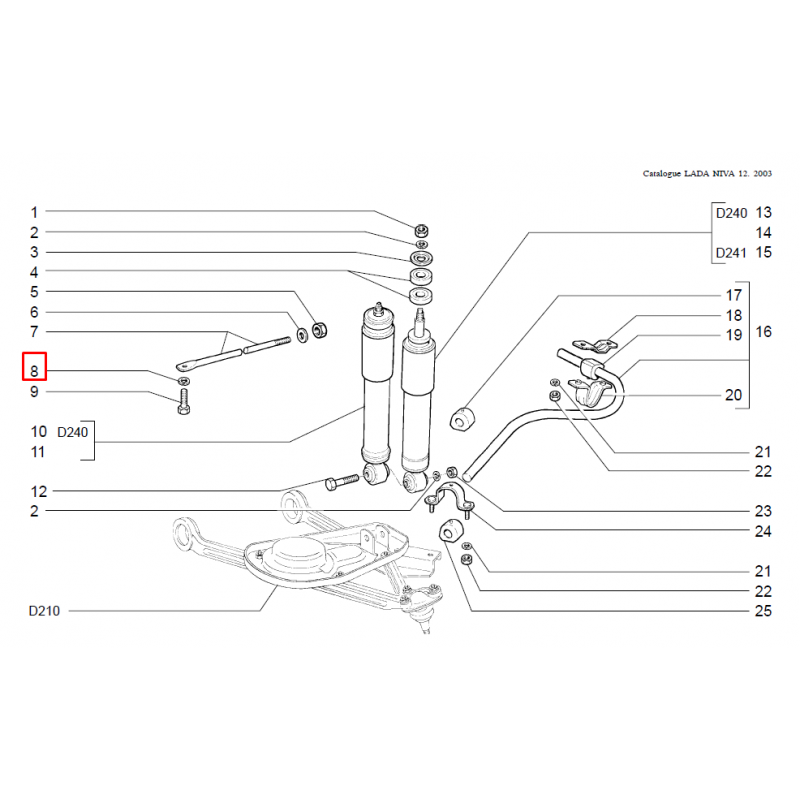 Catalogue LADA NIVA 12. 2003

1
2
3
4
5
6
7
8
9
10 D240
11
12
2
D210

D240 13
14
D241 15
17
18
19
16
20
21
22
23
24
21
22
25