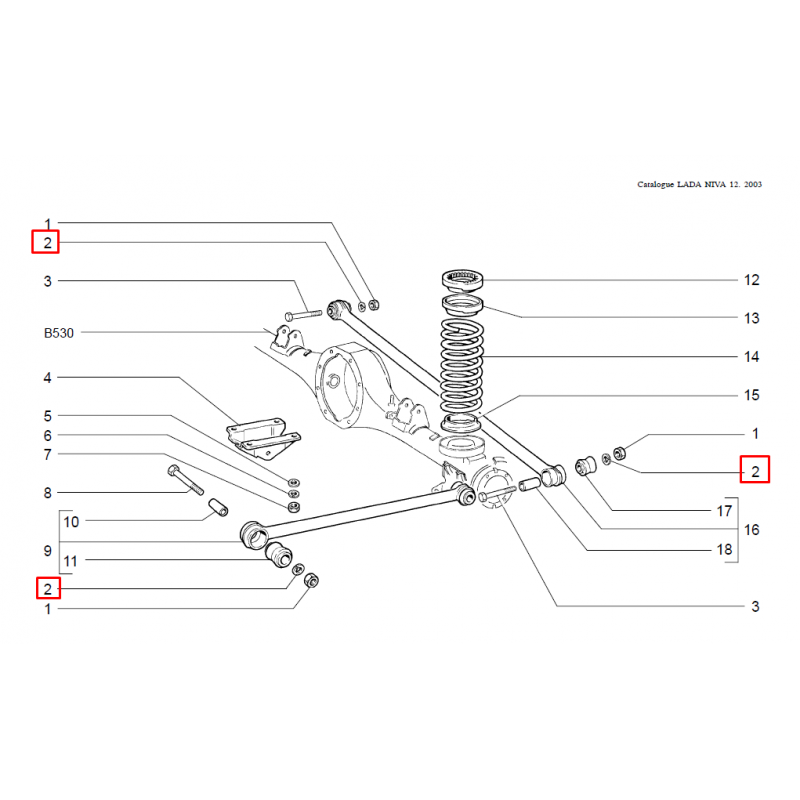 Catalogue LADA NIVA 12. 2003

1
2
3
B530
4
5
6
7
8
10
9
11
2
1

12
13
14
15
1
2
17
16
18
3