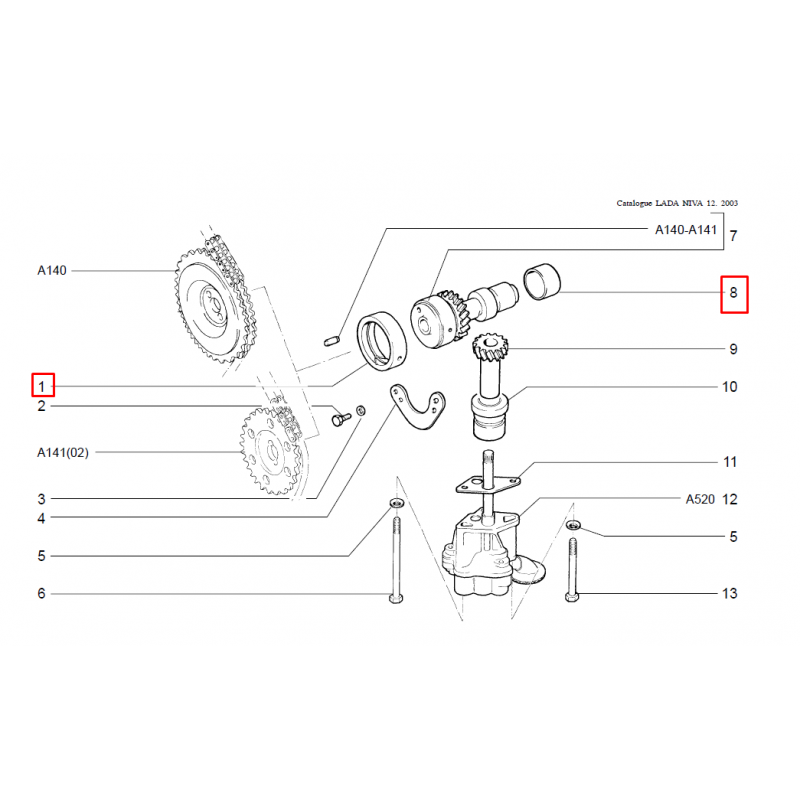 Catalogue LADA NIVA 12. 2003

A140-A141 7

A140

8

9

1

10

2

A141(02)

11

3

A520 12

4

5

5

6

13