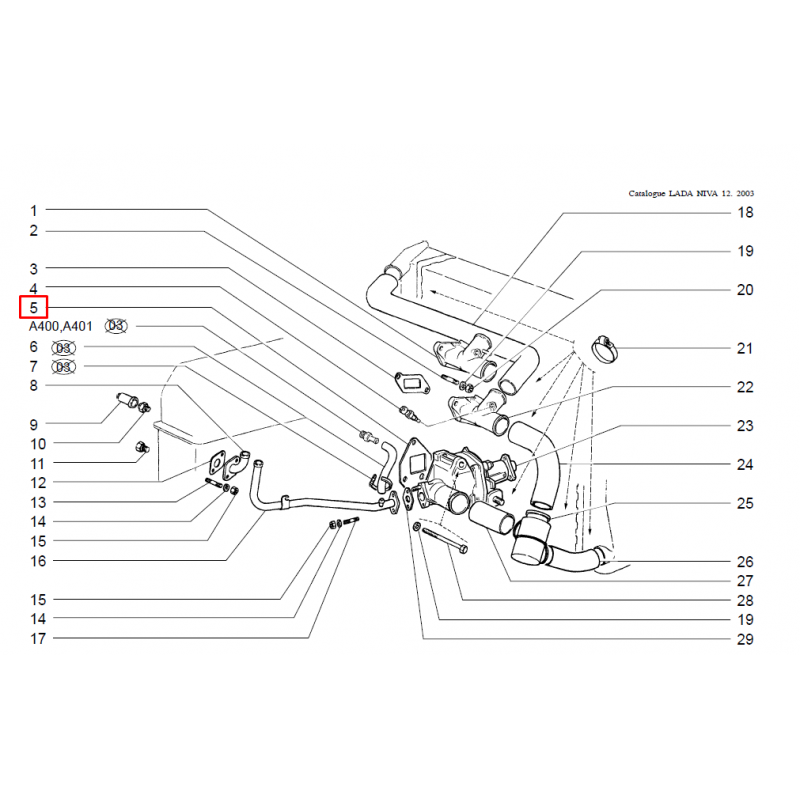 Catalogue LADA NIVA 12. 2003

1
2
3
4
5
A400,A401 03
6 03
7 03
8
9
10
11
12
13
14
15
16
15
14
17

18
19
20
21
22
23
24
25
26
27
28
19
29