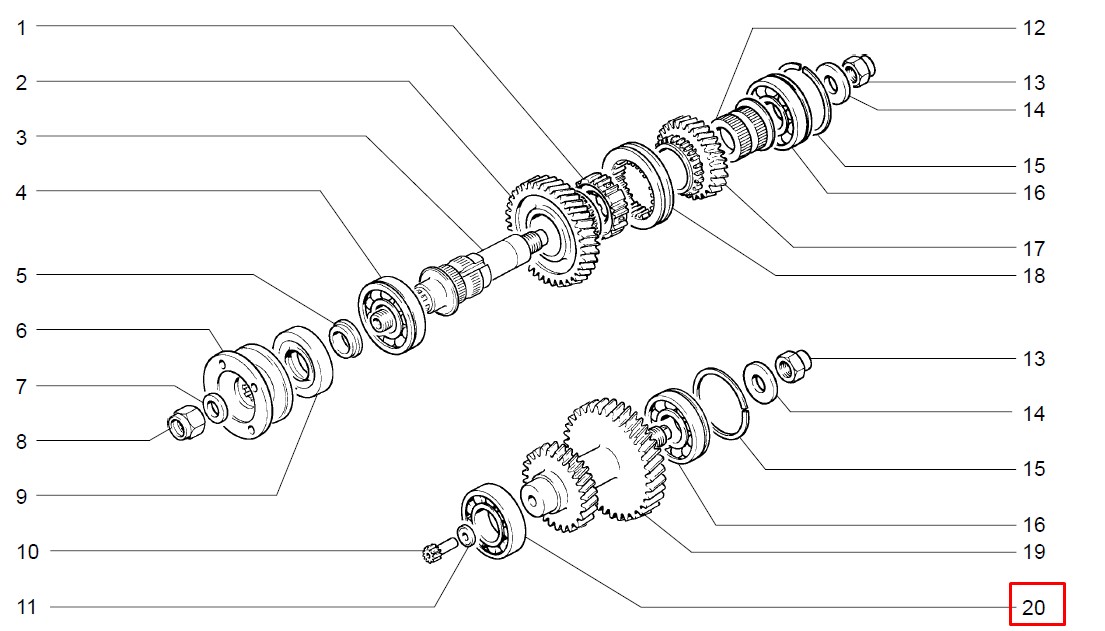 1
2
3
4
5
6
7
8
9
10
11

12
13
14
15
16
17
18
13
14
15
16
19
20